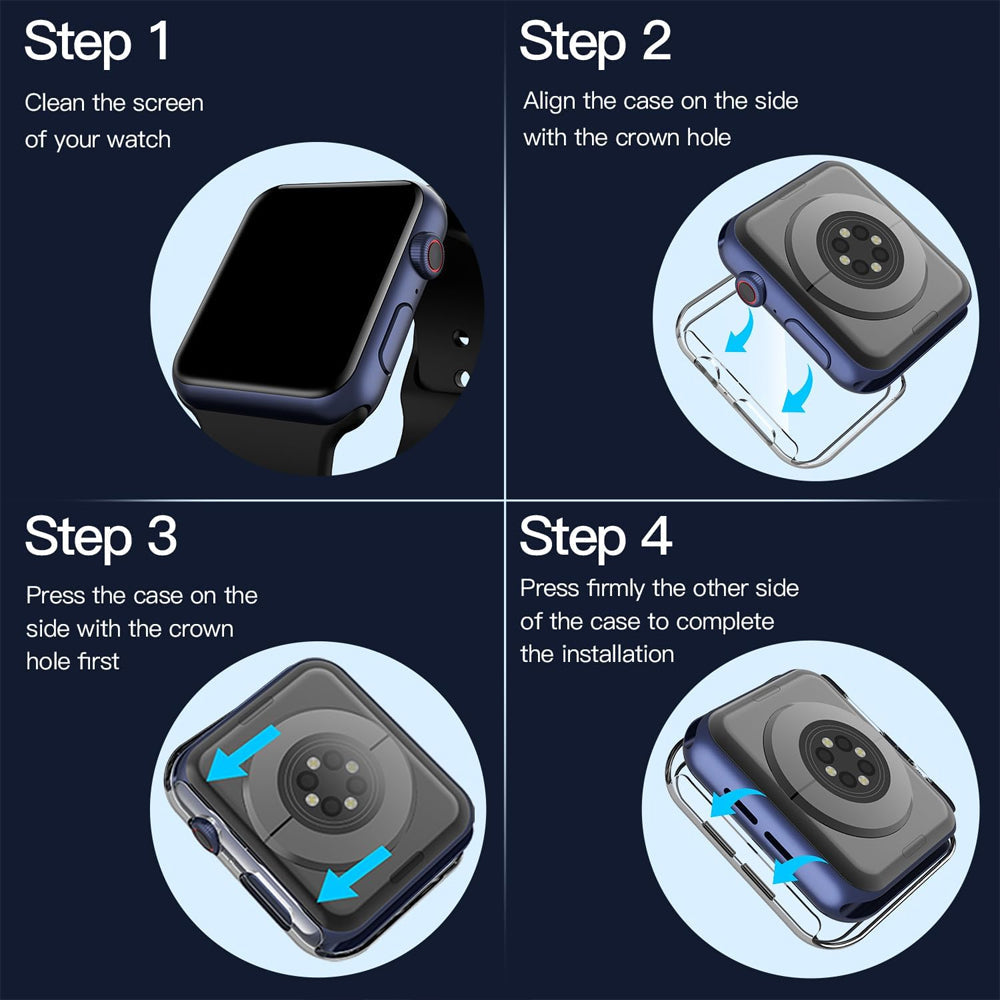 Step 1

Clean the screen of your watch

Step 2

Align the case on the side with the crown hole

Step 3

Press the case on the side with the crown hole first

Step 4

Press firmly the other side of the case to complete the installation