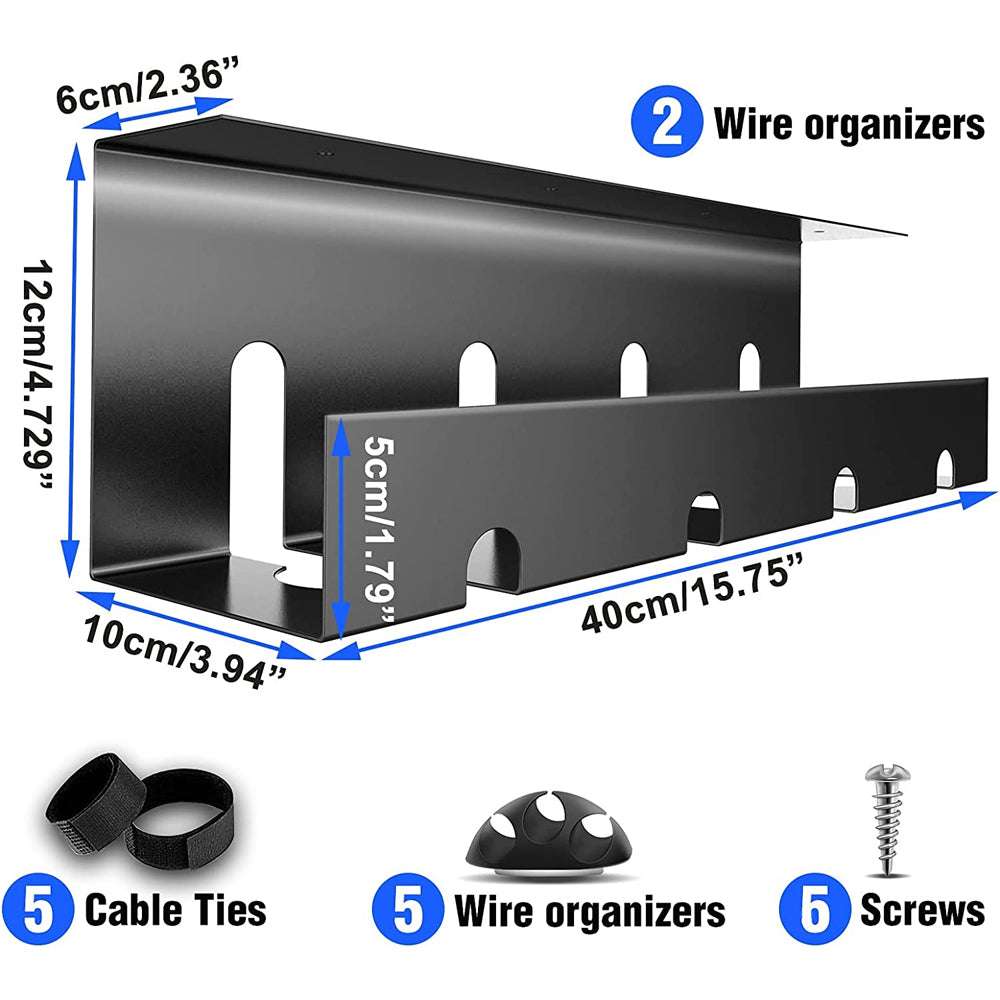 6cm/2.36”

2 Wire organizers

12cm/4.729”

5cm/1.79”

40cm/15.75”

10cm/3.94”

5 Cable Ties

5 Wire organizers

6 Screws