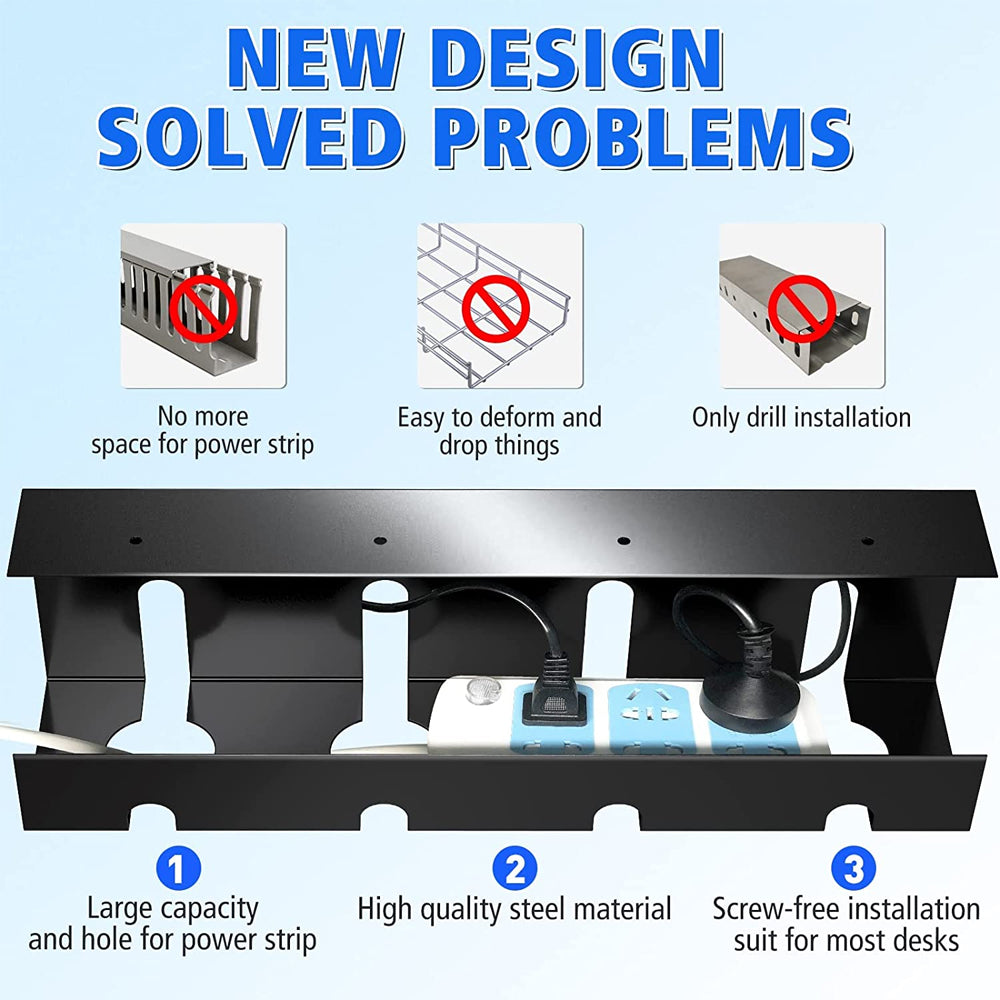 NEW DESIGN
SOLVED PROBLEMS

No more
space for power strip

Easy to deform and
drop things

Only drill installation

1
Large capacity
and hole for power strip

2
High quality steel material

3
Screw-free installation
suit for most desks