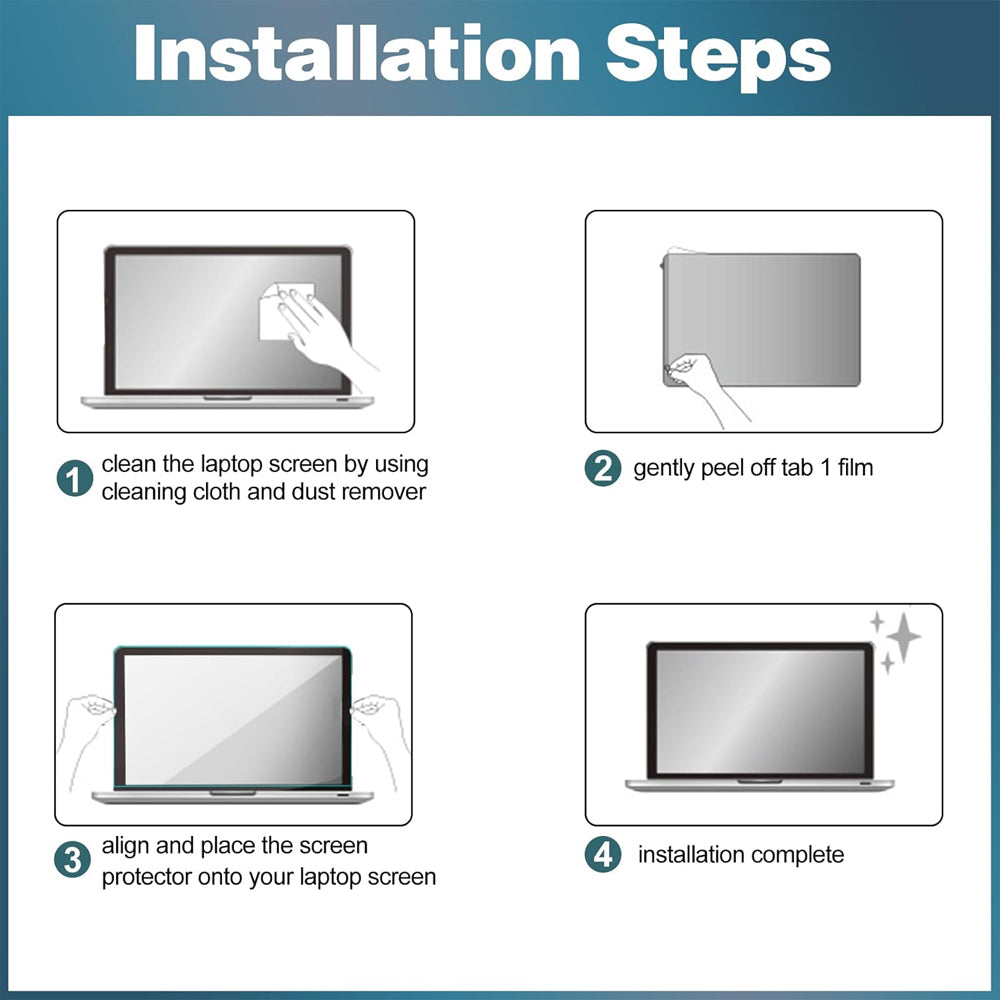 Installation Steps

1 clean the laptop screen by using cleaning cloth and dust remover

2 gently peel off tab 1 film

3 align and place the screen protector onto your laptop screen

4 installation complete