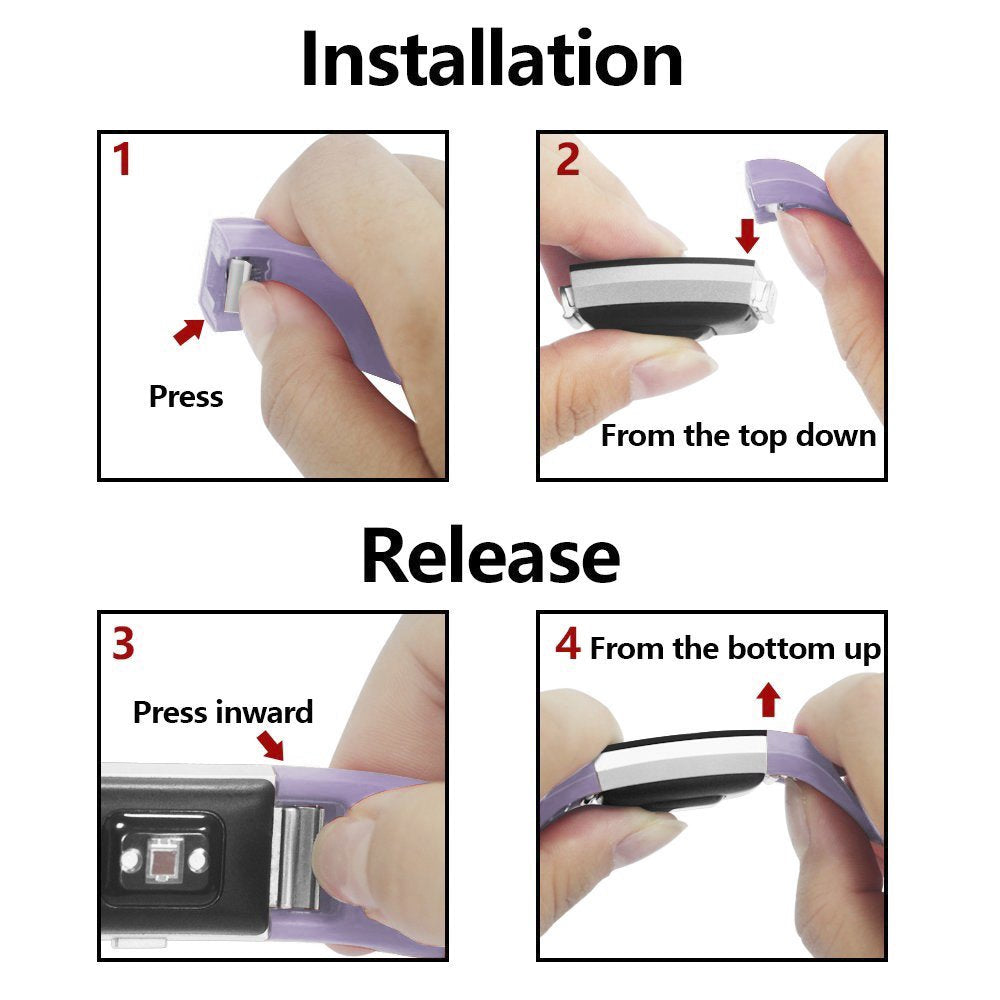 Installation

1

Press

2

From the top down

Release

3

Press inward

4 From the bottom up