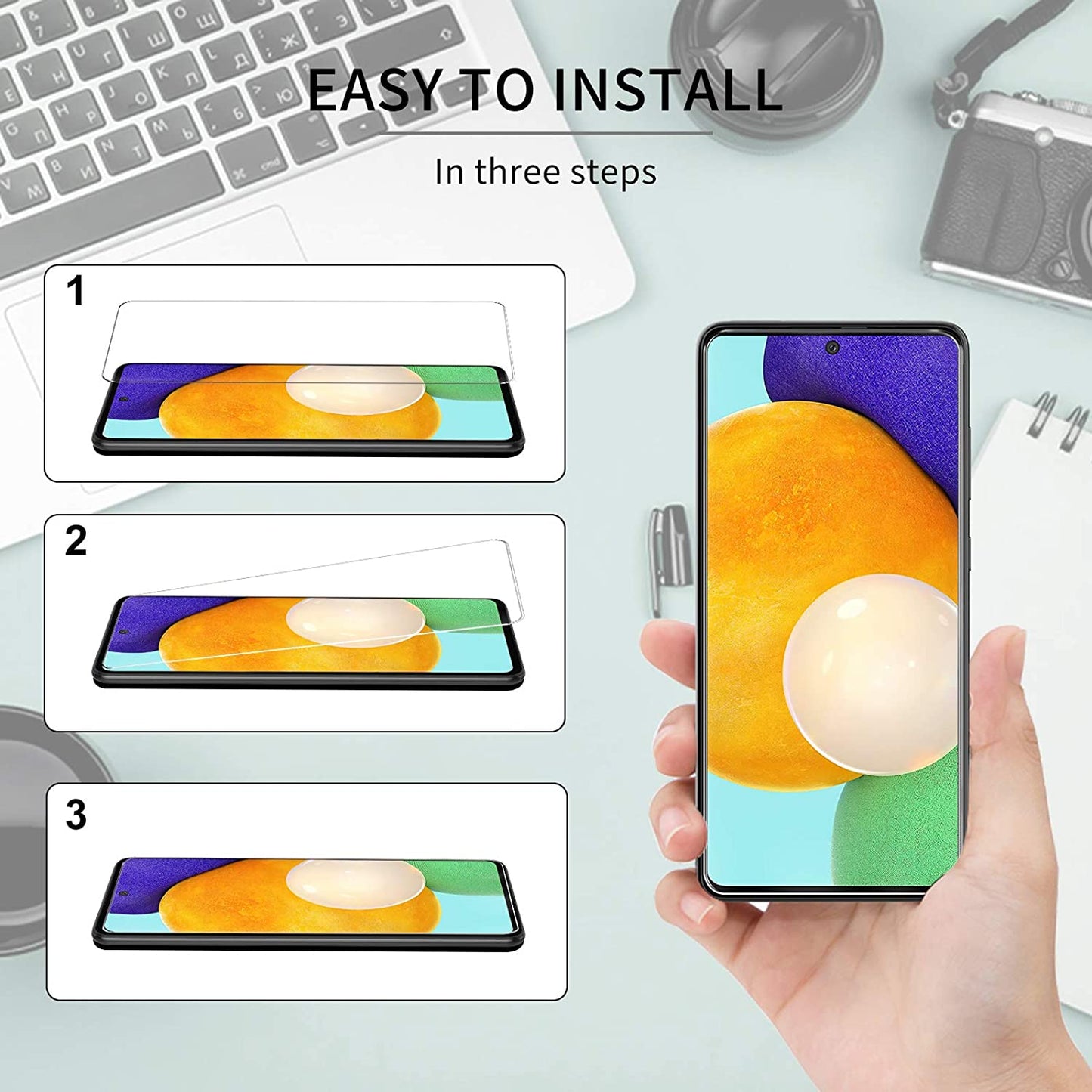 EASY TO INSTALL

In three steps

1

2

3