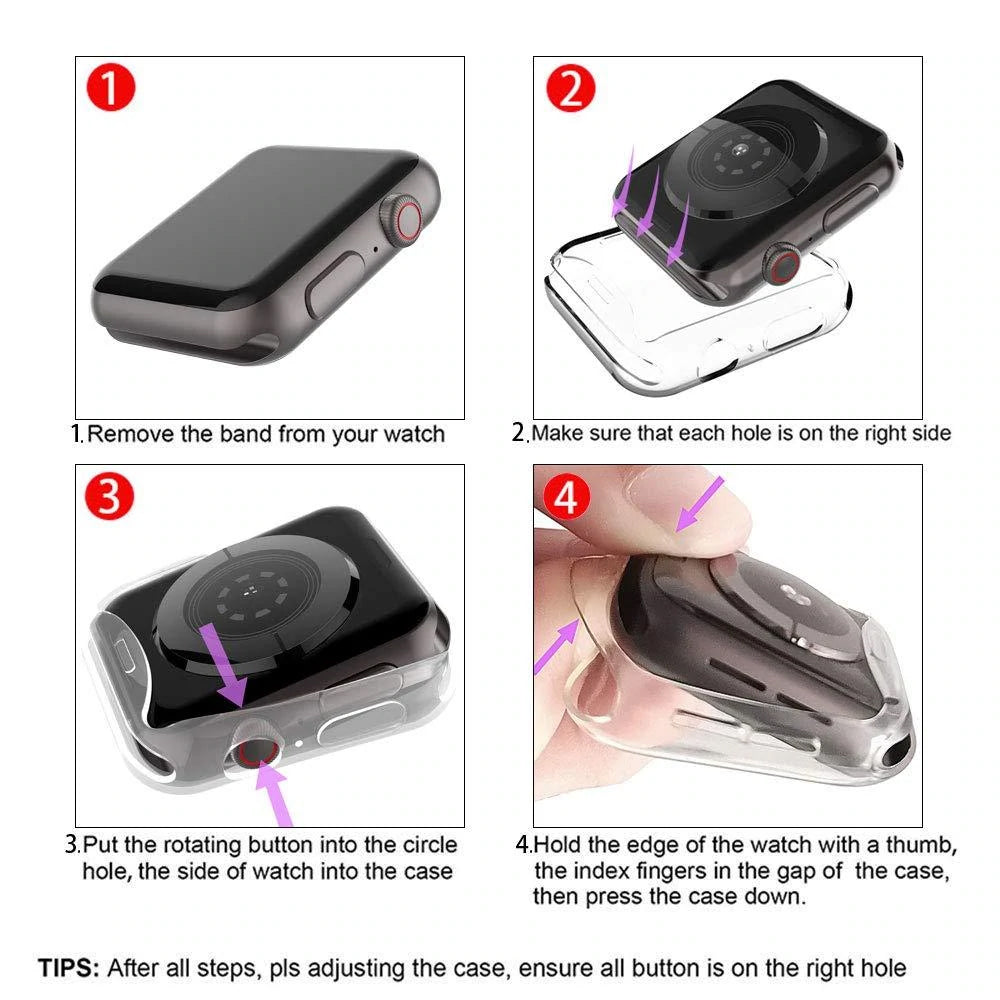 1

1.Remove the band from your watch

2

2.Make sure that each hole is on the right side

3

3.Put the rotating button into the circle hole, the side of watch into the case

4

4.Hold the edge of the watch with a thumb, the index fingers in the gap of the case, then press the case down.

TIPS: After all steps, pls adjusting the case, ensure all button is on the right hole