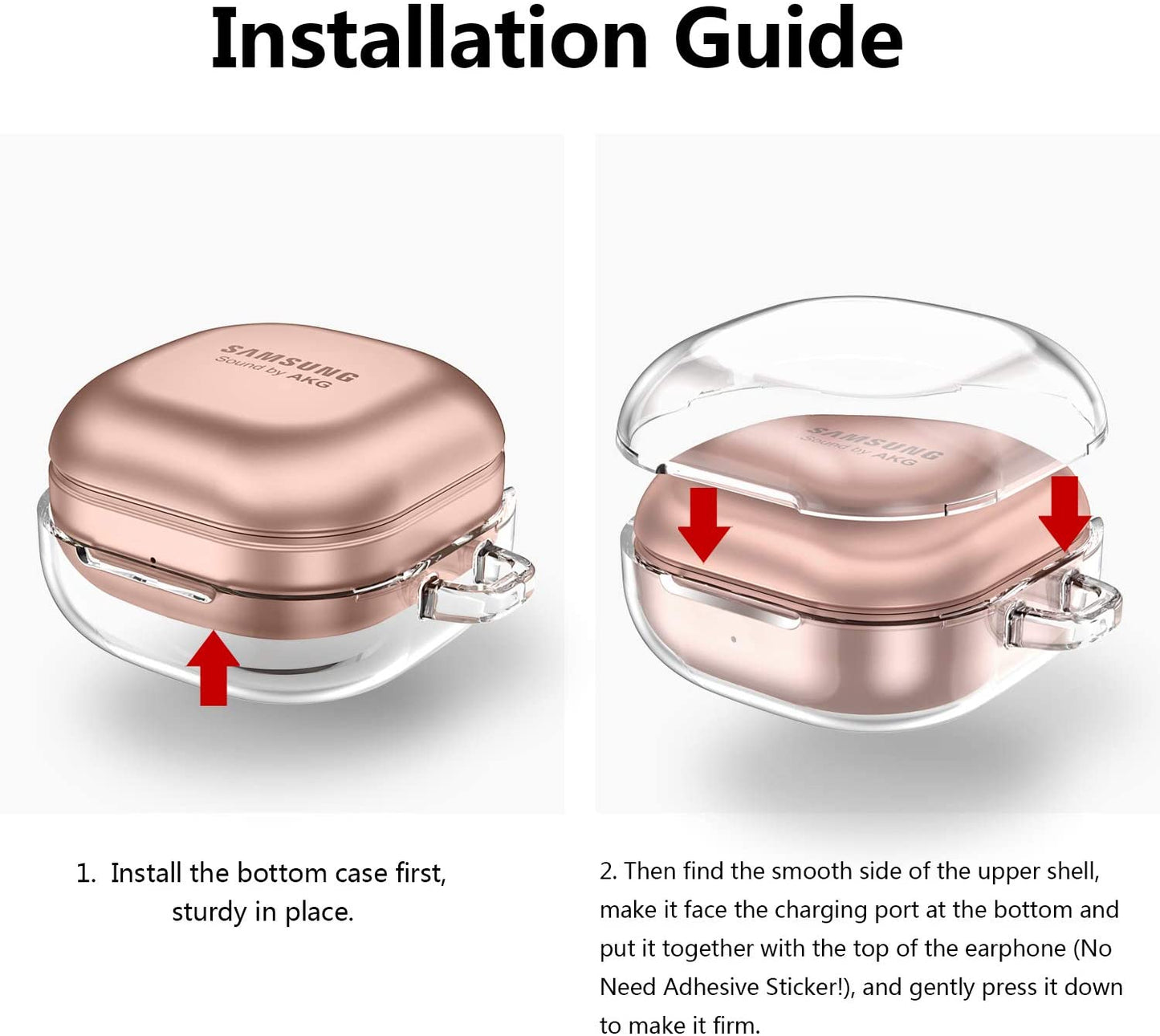 Installation Guide

SAMSUNG
Sound by AKG

SAMSUNG
Sound by AKG

1. Install the bottom case first, sturdy in place.

2. Then find the smooth side of the upper shell, make it face the charging port at the bottom and put it together with the top of the earphone (No Need Adhesive Sticker!), and gently press it down to make it firm.