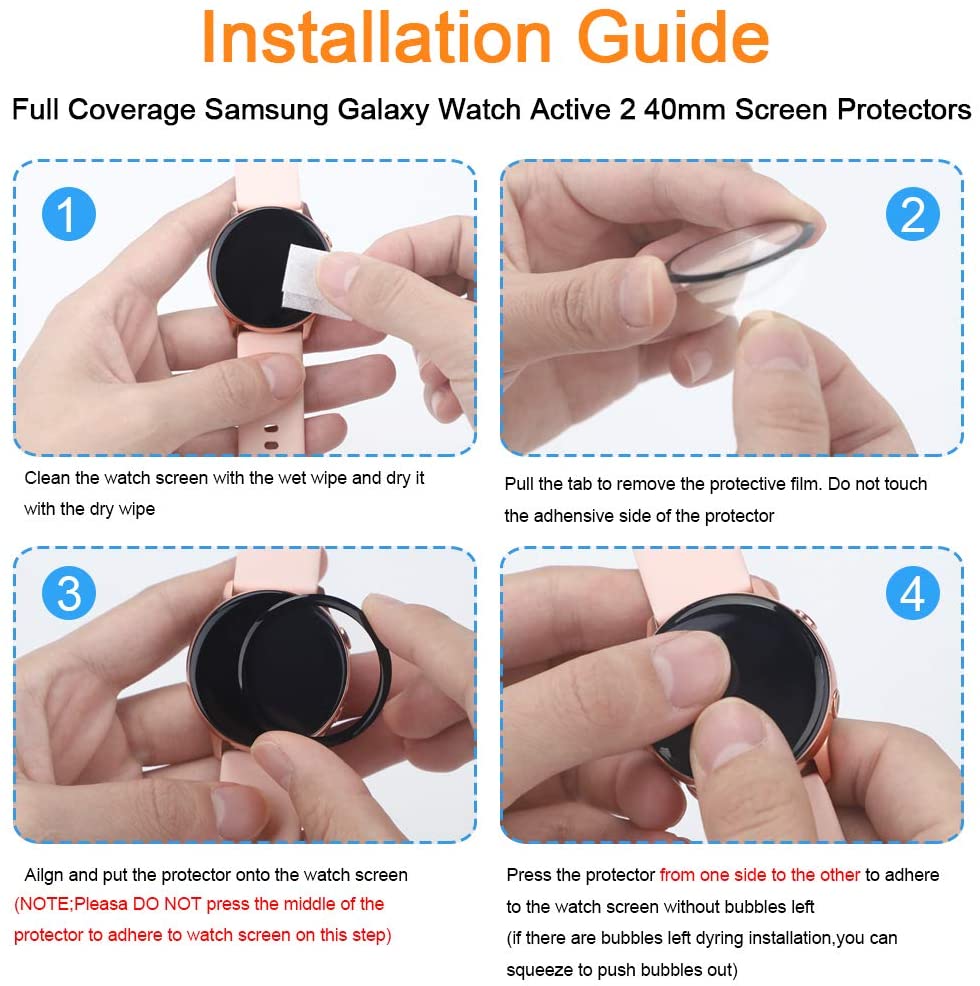 Installation Guide

Full Coverage Samsung Galaxy Watch Active 2 40mm Screen Protectors

1

Clean the watch screen with the wet wipe and dry it with the dry wipe

2

Pull the tab to remove the protective film. Do not touch the adhensive side of the protector

3

Ailgn and put the protector onto the watch screen (NOTE;Pleasa DO NOT press the middle of the protector to adhere to watch screen on this step)

4

Press the protector from one side to the other to adhere to the watch screen without bubbles left (if there are bubbles left dyring installation,you can squeeze to push bubbles out)