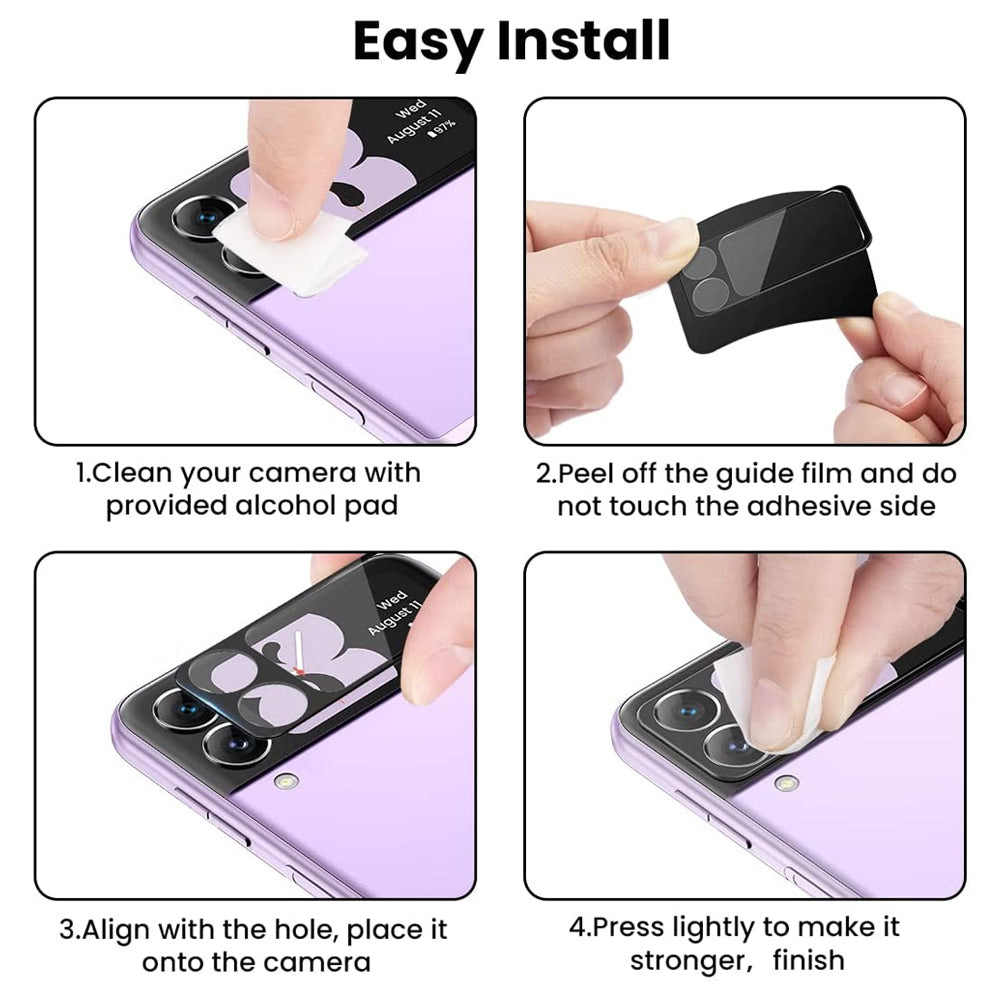 Easy Install

Wed
August 11
97%

1.Clean your camera with provided alcohol pad

2.Peel off the guide film and do not touch the adhesive side

Wed
August 11

3.Align with the hole, place it onto the camera

4.Press lightly to make it stronger,  finish