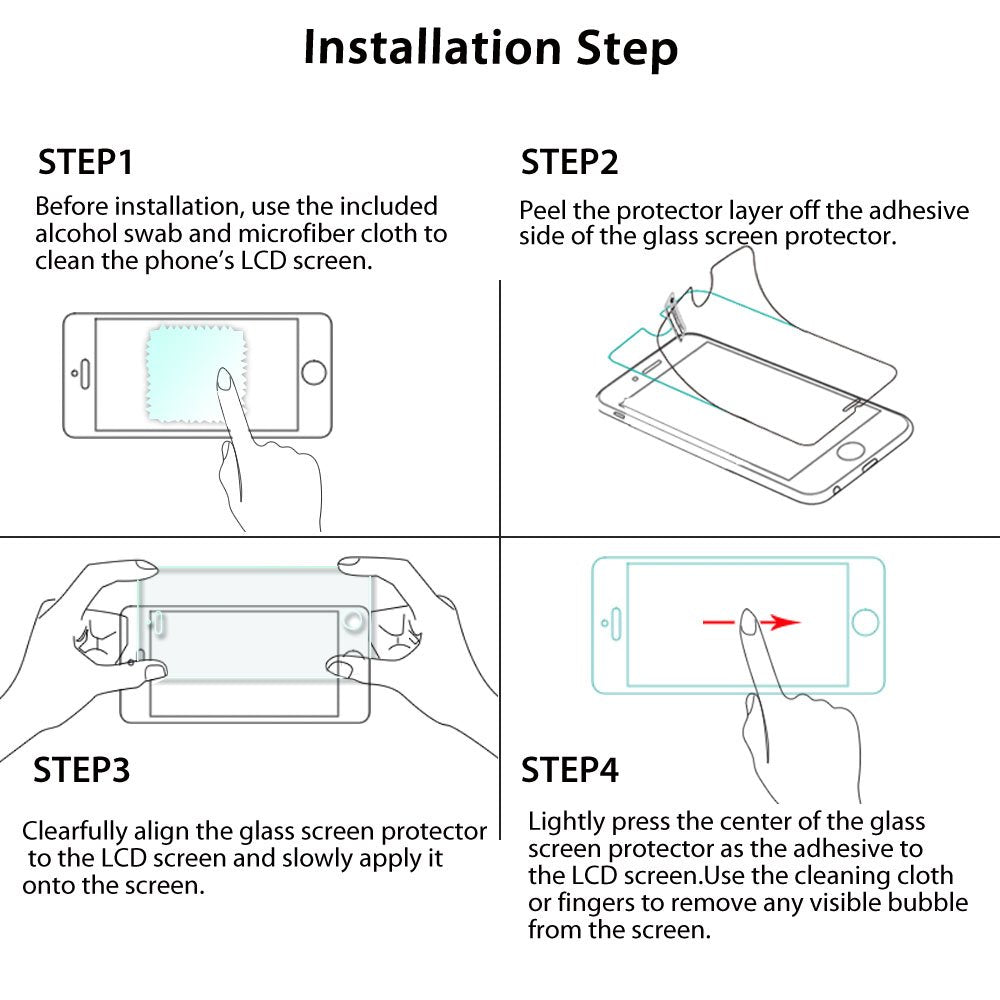 Installation Step

STEP1

Before installation, use the included alcohol swab and microfiber cloth to clean the phone's LCD screen.

STEP2

Peel the protector layer off the adhesive side of the glass screen protector.

STEP3

Clearfully align the glass screen protector to the LCD screen and slowly apply it onto the screen.

STEP4

Lightly press the center of the glass screen protector as the adhesive to the LCD screen.Use the cleaning cloth or fingers to remove any visible bubble from the screen.