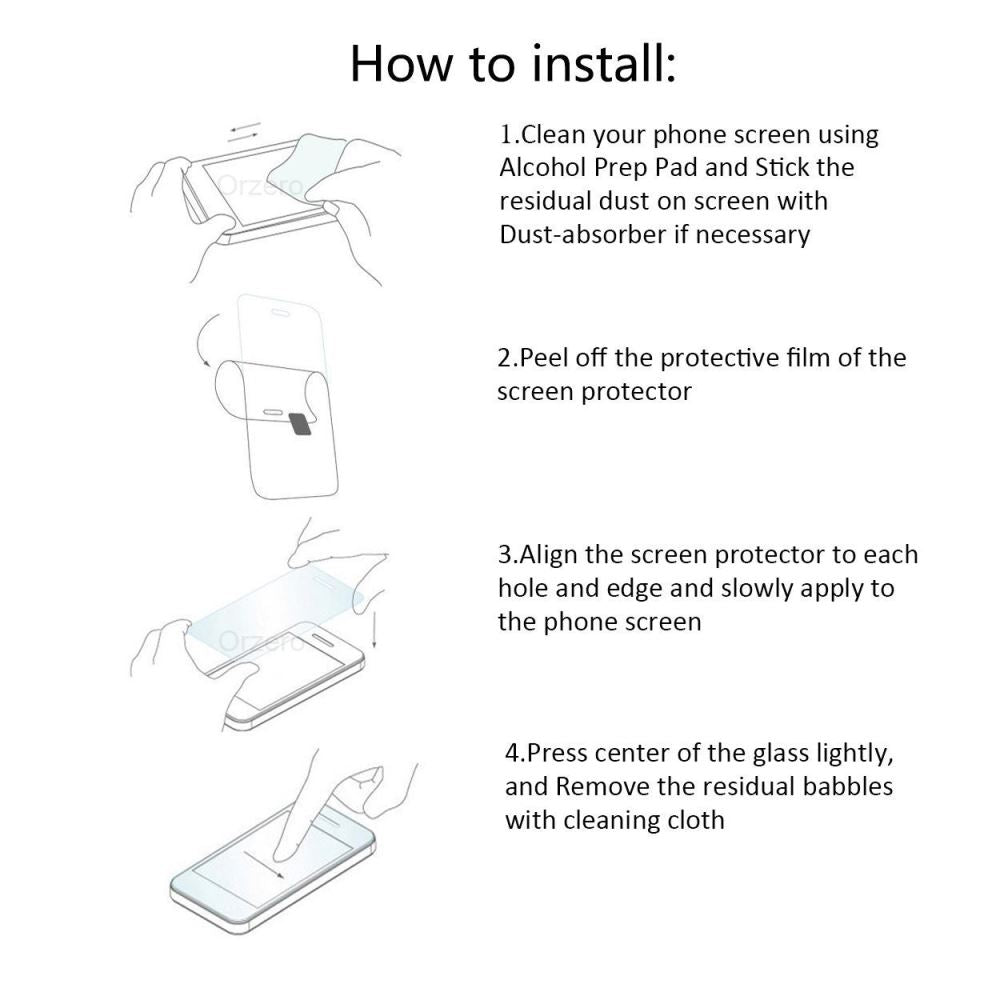 How to install:

Orzero

1.Clean your phone screen using Alcohol Prep Pad and Stick the residual dust on screen with Dust-absorber if necessary

2.Peel off the protective film of the screen protector

Orzero

3.Align the screen protector to each hole and edge and slowly apply to the phone screen

4.Press center of the glass lightly, and Remove the residual babbles with cleaning cloth