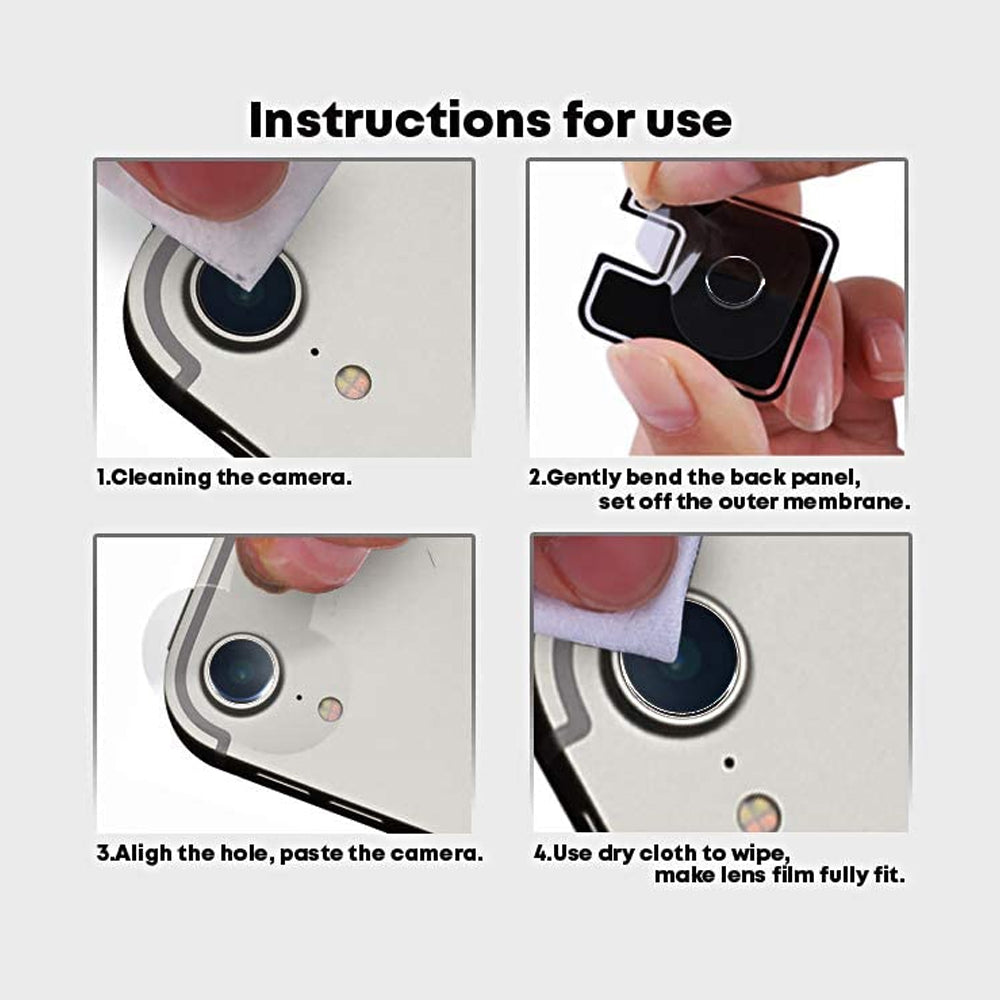 Instructions for use

1.Cleaning the camera.

2.Gently bend the back panel, set off the outer membrane.

3.Aligh the hole, paste the camera.

4.Use dry cloth to wipe, make lens film fully fit.