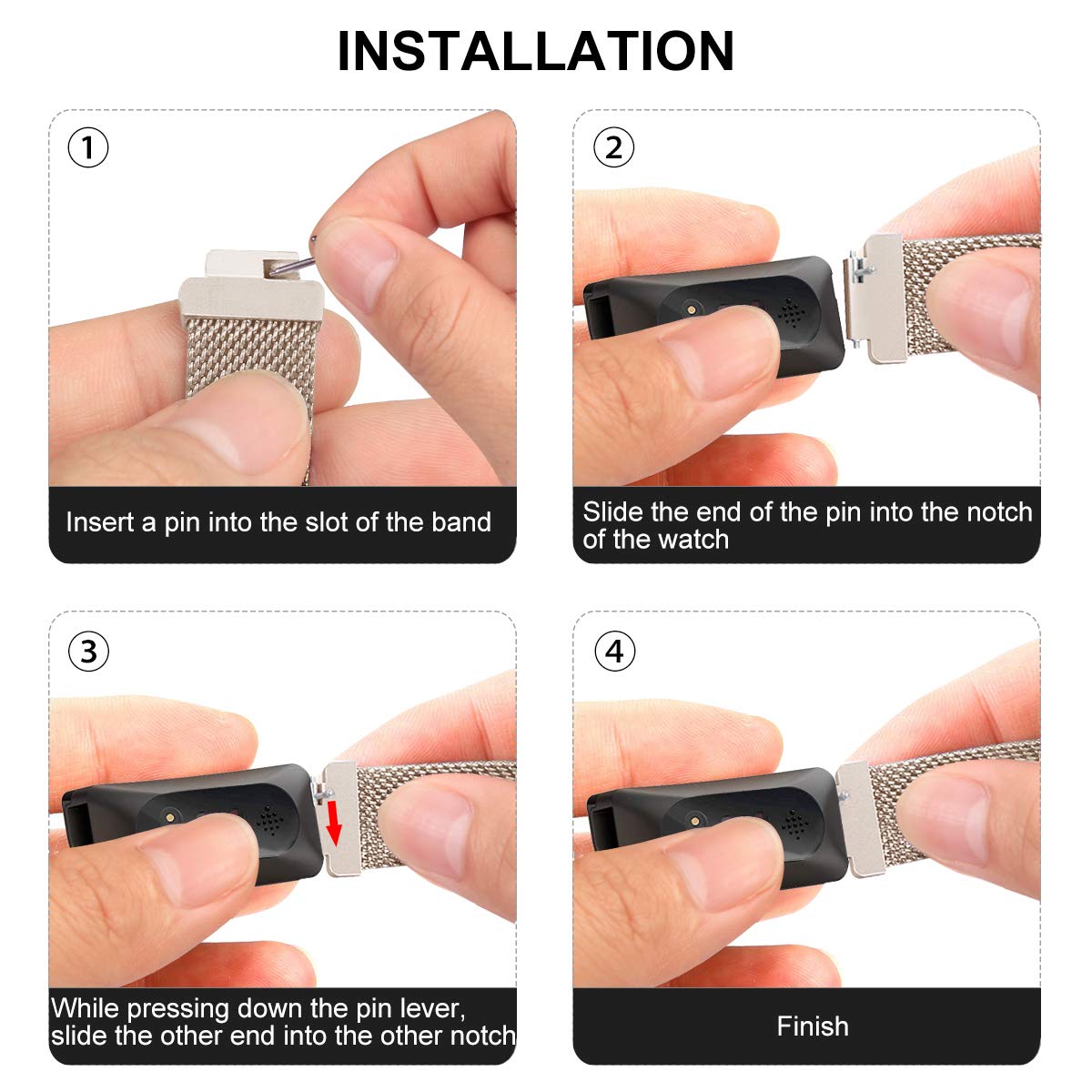 INSTALLATION

①

Insert a pin into the slot of the band

②

Slide the end of the pin into the notch of the watch

③

While pressing down the pin lever, slide the other end into the other notch

④

Finish