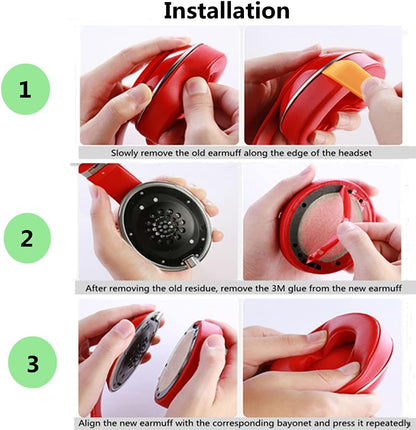 Installation

1

Slowly remove the old earmuff along the edge of the headset

2

After removing the old residue, remove the 3M glue from the new earmuff

3

Align the new earmuff with the corresponding bayonet and press it repeatedly