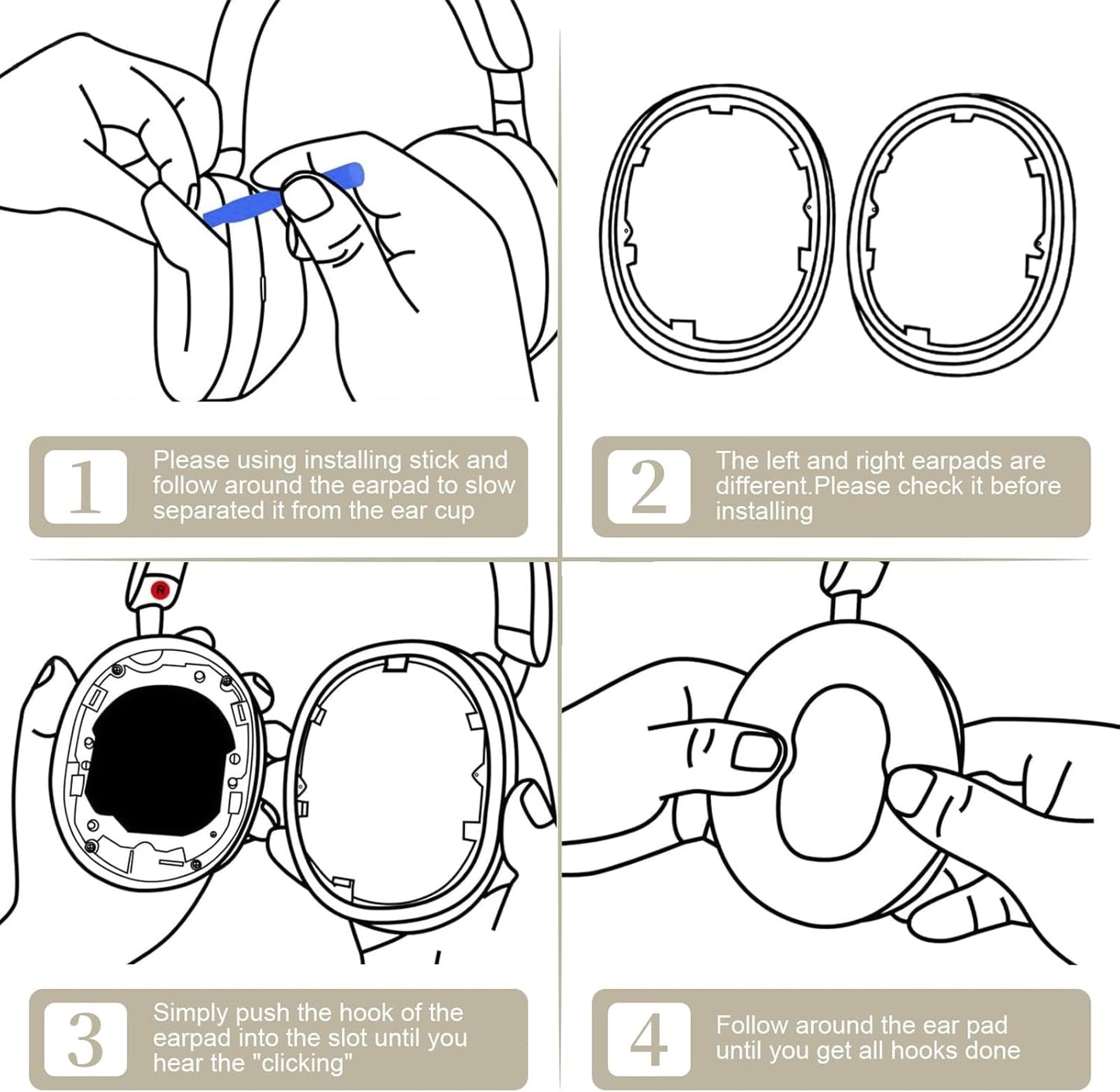 1
Please using installing stick and follow around the earpad to slow separated it from the ear cup

2
The left and right earpads are different.Please check it before installing

R

3
Simply push the hook of the earpad into the slot until you hear the "clicking"

4
Follow around the ear pad until you get all hooks done