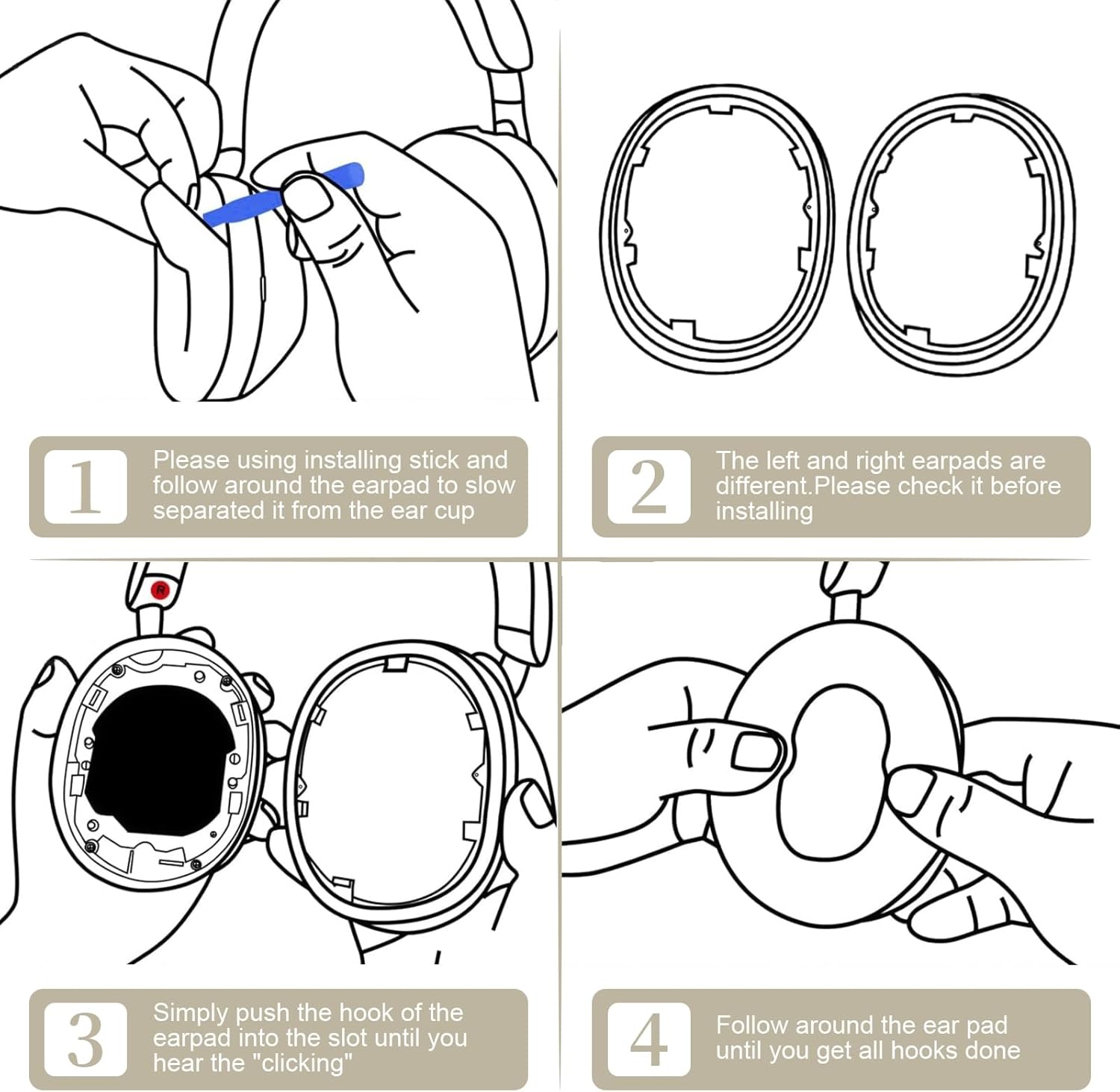 1

Please using installing stick and follow around the earpad to slow separated it from the ear cup

2

The left and right earpads are different.Please check it before installing

R

3

Simply push the hook of the earpad into the slot until you hear the "clicking"

4

Follow around the ear pad until you get all hooks done