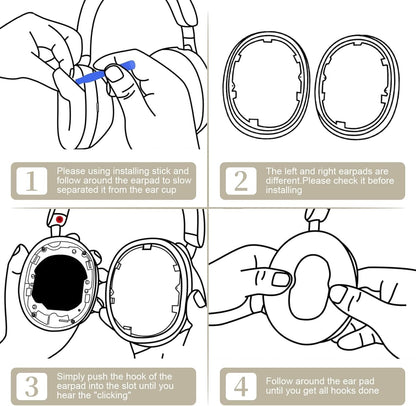 1
Please using installing stick and follow around the earpad to slow separated it from the ear cup

2
The left and right earpads are different.Please check it before installing

3
Simply push the hook of the earpad into the slot until you hear the "clicking"

4
Follow around the ear pad until you get all hooks done