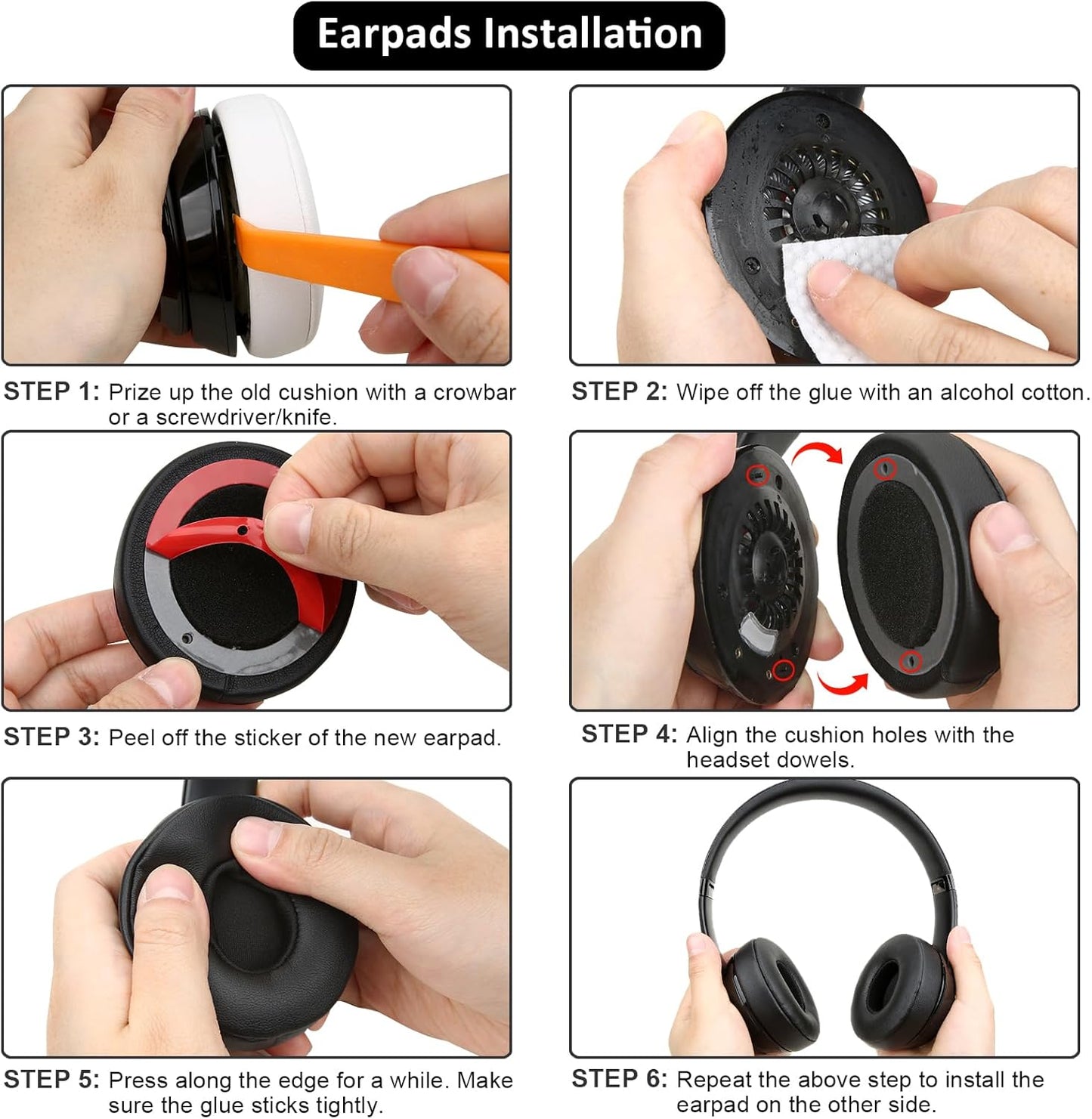 Earpads Installation

STEP 1: Prize up the old cushion with a crowbar or a screwdriver/knife.

STEP 2: Wipe off the glue with an alcohol cotton.

STEP 3: Peel off the sticker of the new earpad.

STEP 4: Align the cushion holes with the headset dowels.

STEP 5: Press along the edge for a while. Make sure the glue sticks tightly.

STEP 6: Repeat the above step to install the earpad on the other side.