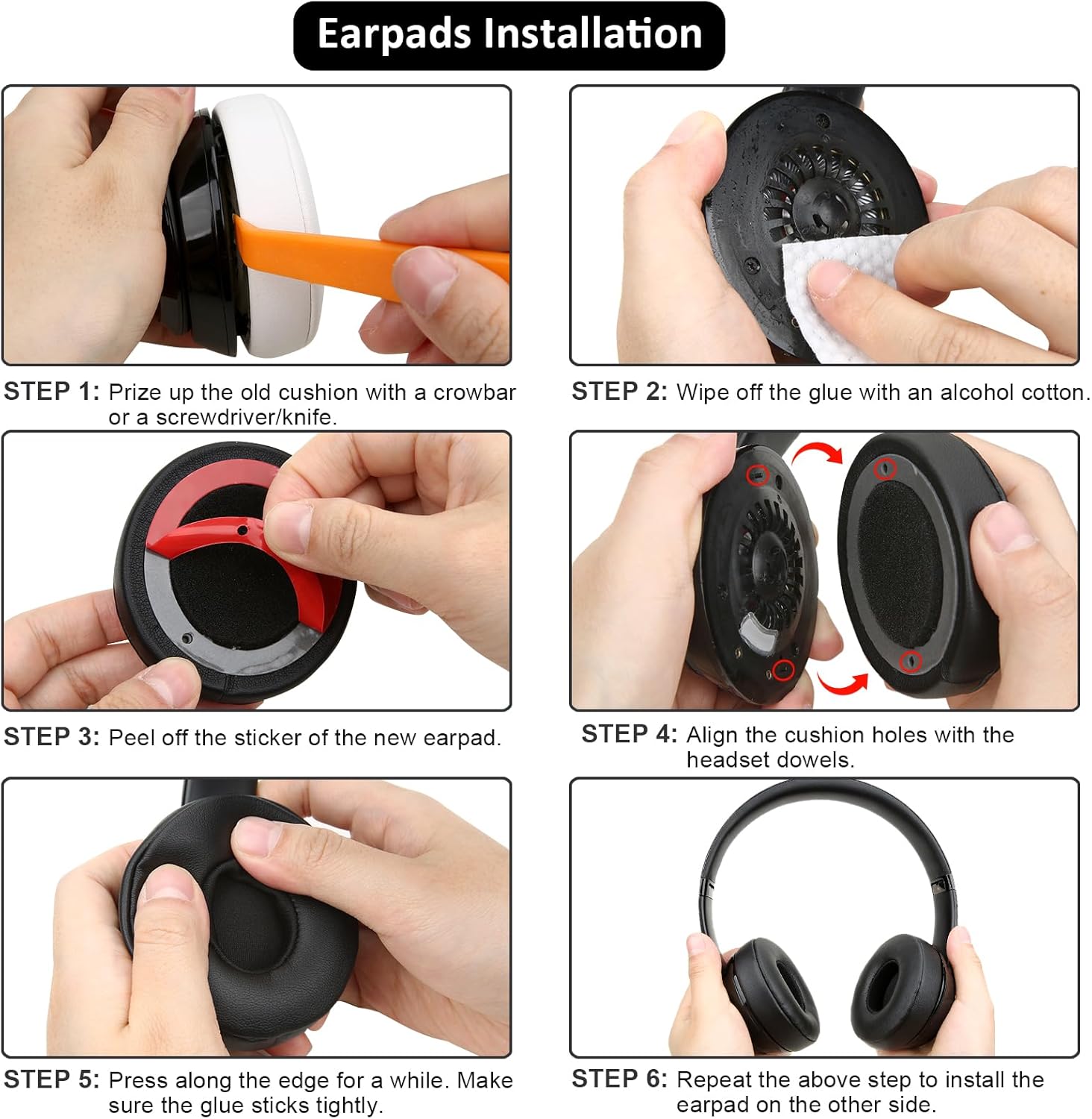 Earpads Installation

STEP 1: Prize up the old cushion with a crowbar or a screwdriver/knife.

STEP 2: Wipe off the glue with an alcohol cotton.

STEP 3: Peel off the sticker of the new earpad.

STEP 4: Align the cushion holes with the headset dowels.

STEP 5: Press along the edge for a while. Make sure the glue sticks tightly.

STEP 6: Repeat the above step to install the earpad on the other side.