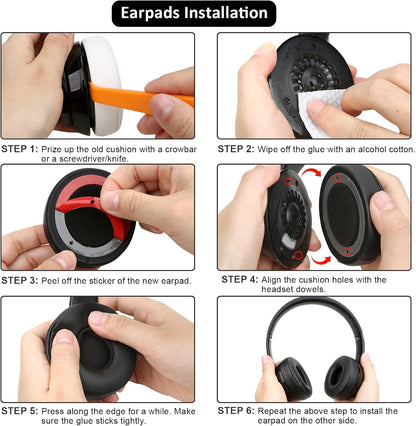 Earpads Installation

STEP 1: Prize up the old cushion with a crowbar or a screwdriver/knife.

STEP 2: Wipe off the glue with an alcohol cotton.

STEP 3: Peel off the sticker of the new earpad.

STEP 4: Align the cushion holes with the headset dowels.

STEP 5: Press along the edge for a while. Make sure the glue sticks tightly.

STEP 6: Repeat the above step to install the earpad on the other side.