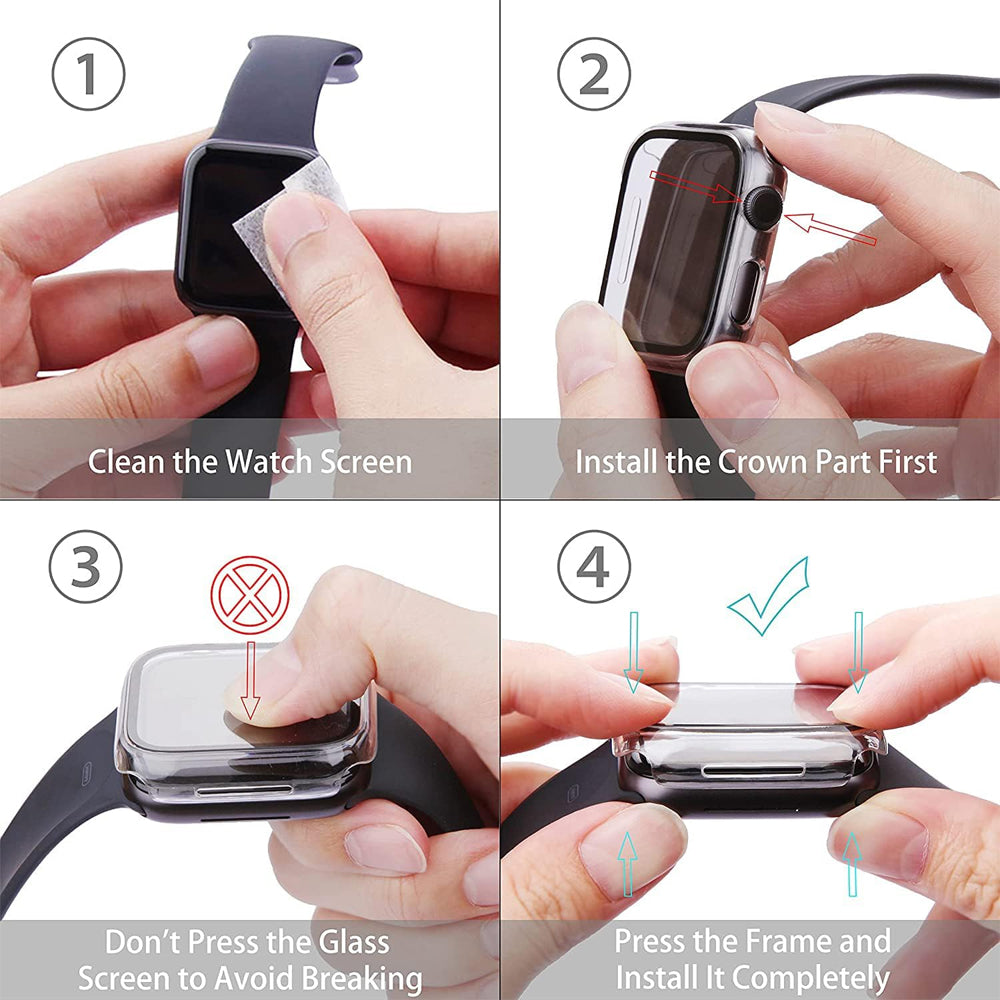 1

Clean the Watch Screen

2

Install the Crown Part First

3

Don't Press the Glass Screen to Avoid Breaking

4

Press the Frame and Install It Completely