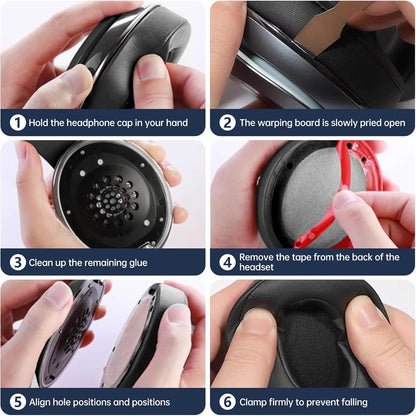 1 Hold the headphone cap in your hand

2 The warping board is slowly pried open

3 Clean up the remaining glue

4 Remove the tape from the back of the headset

5 Align hole positions and positions

6 Clamp firmly to prevent falling