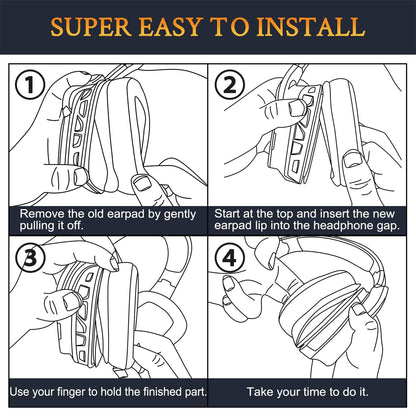 SUPER EASY TO INSTALL

1

Remove the old earpad by gently pulling it off.

2

Start at the top and insert the new earpad lip into the headphone gap.

3

Use your finger to hold the finished part.

4

Take your time to do it.