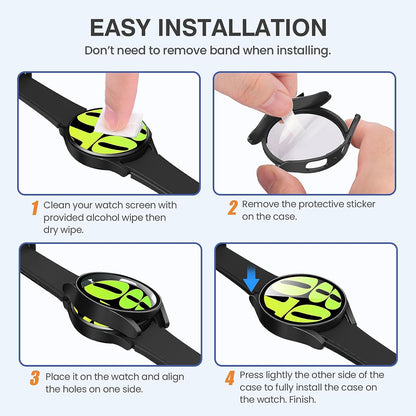 EASY INSTALLATION

Don't need to remove band when installing.

1 Clean your watch screen with provided alcohol wipe then dry wipe.

2 Remove the protective sticker on the case.

3 Place it on the watch and align the holes on one side.

4 Press lightly the other side of the case to fully install the case on the watch. Finish.