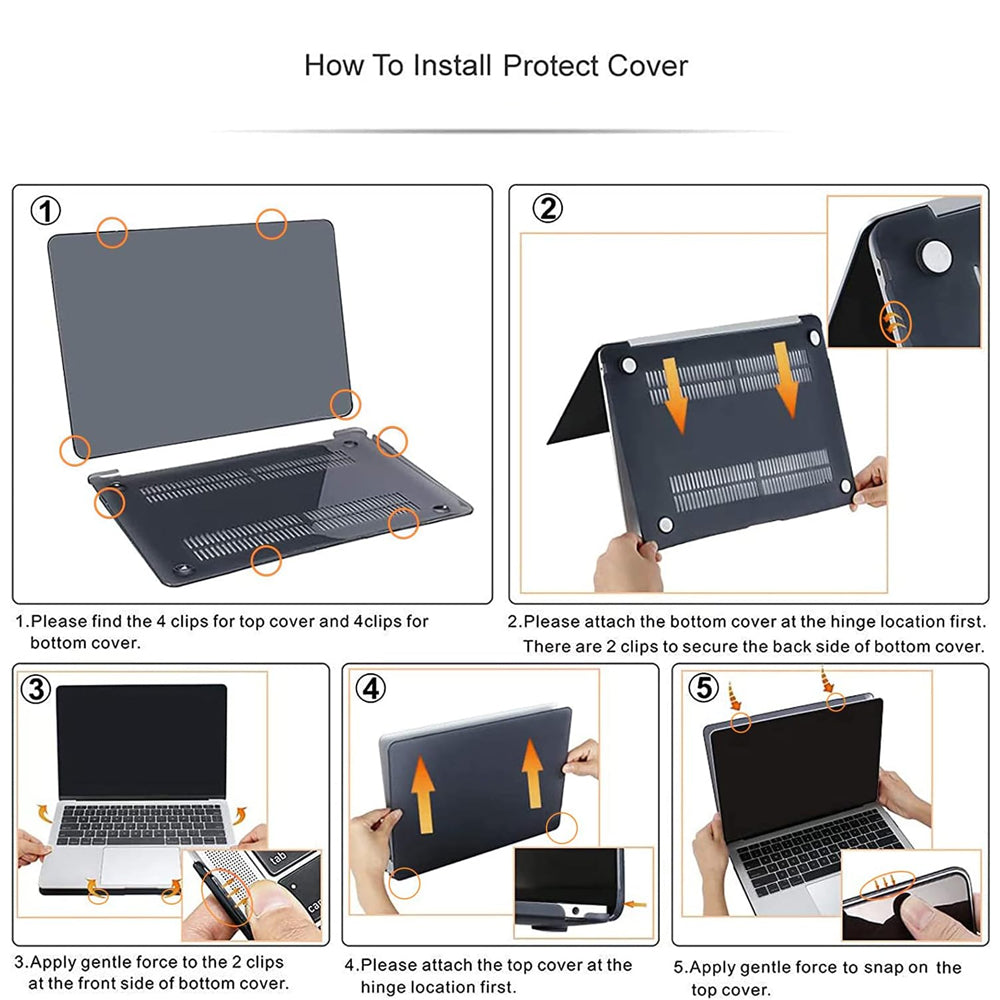 How To Install Protect Cover

①

1.Please find the 4 clips for top cover and 4clips for bottom cover.

②

2.Please attach the bottom cover at the hinge location first. There are 2 clips to secure the back side of bottom cover.

③

tab

3.Apply gentle force to the 2 clips at the front side of bottom cover.

④

4.Please attach the top cover at the hinge location first.

⑤

5.Apply gentle force to snap on the top cover.