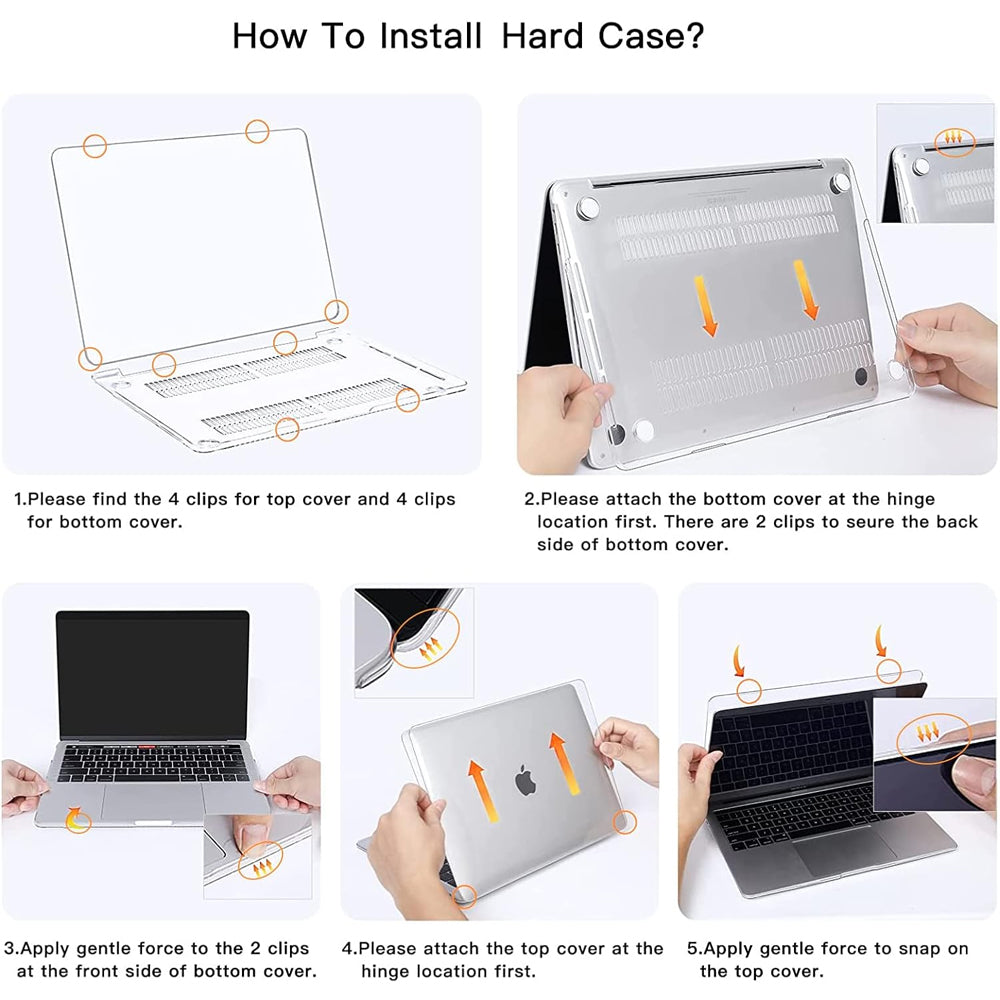 How To Install Hard Case?

1.Please find the 4 clips for top cover and 4 clips for bottom cover.

2.Please attach the bottom cover at the hinge location first. There are 2 clips to seure the back side of bottom cover.

3.Apply gentle force to the 2 clips at the front side of bottom cover.

4.Please attach the top cover at the hinge location first.

5.Apply gentle force to snap on the top cover.