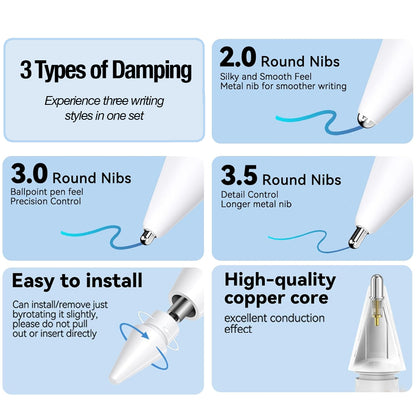 3 Types of Damping

Experience three writing styles in one set

2.0 Round Nibs

Silky and Smooth Feel
Metal nib for smoother writing

3.0 Round Nibs

Ballpoint pen feel
Precision Control

3.5 Round Nibs

Detail Control
Longer metal nib

Easy to install

Can install/remove just byrotating it slightly, please do not pull out or insert directly

High-quality copper core

excellent conduction effect