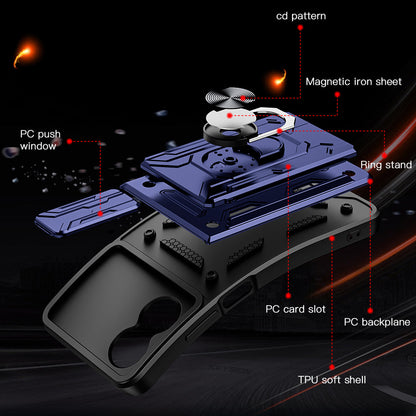 cd pattern

Magnetic iron sheet

PC push window

Ring stand

PC card slot

PC backplane

TPU soft shell