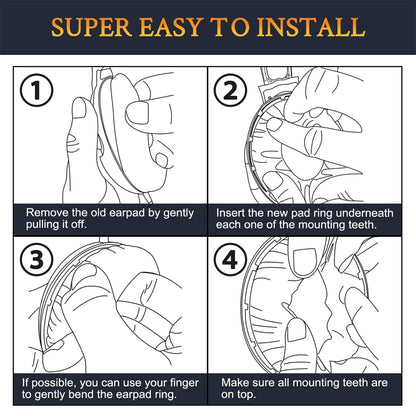 SUPER EASY TO INSTALL

1

Remove the old earpad by gently pulling it off.

2

Insert the new pad ring underneath each one of the mounting teeth.

3

If possible, you can use your finger to gently bend the earpad ring.

4

Make sure all mounting teeth are on top.