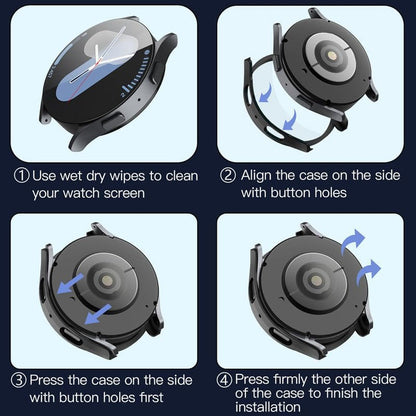 ① Use wet dry wipes to clean your watch screen

② Align the case on the side with button holes

③ Press the case on the side with button holes first

④ Press firmly the other side of the case to finish the installation