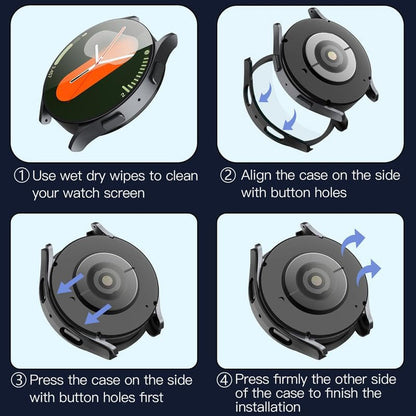 ① Use wet dry wipes to clean your watch screen

② Align the case on the side with button holes

③ Press the case on the side with button holes first

④ Press firmly the other side of the case to finish the installation