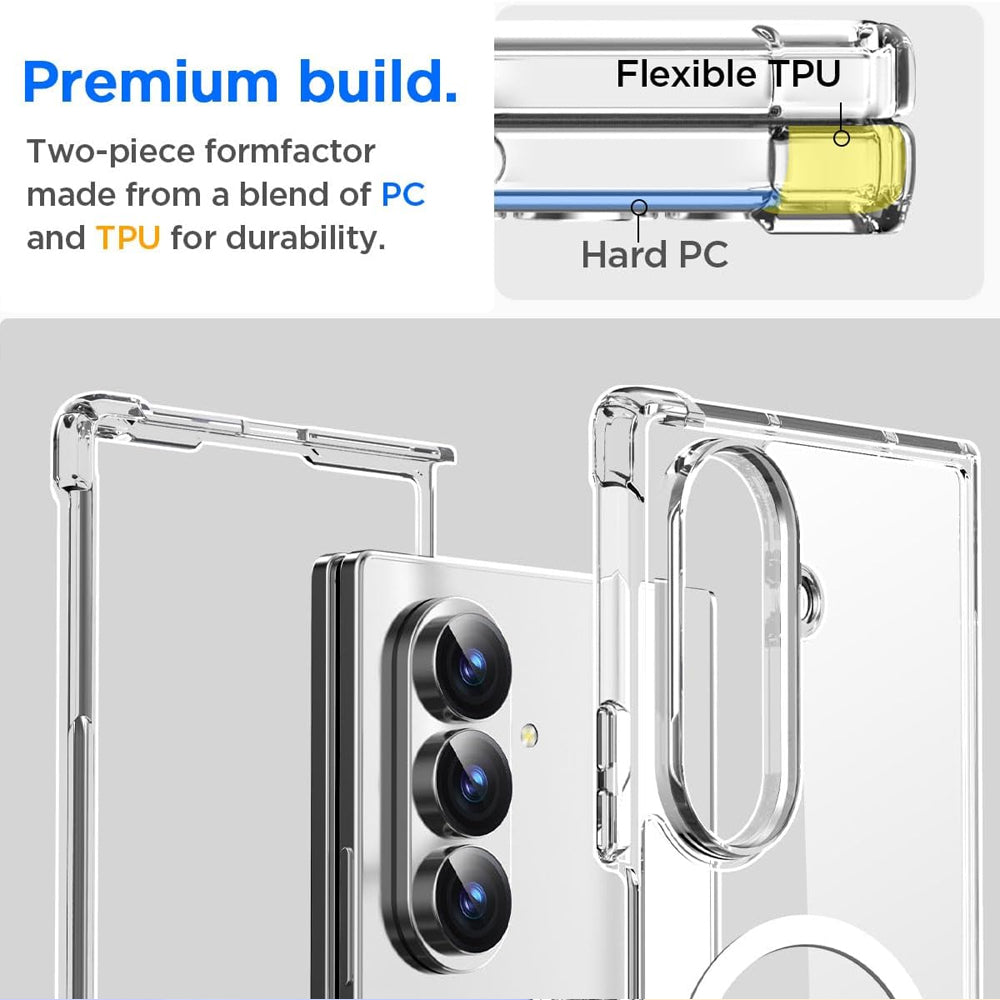 Premium build.

Two-piece formfactor made from a blend of PC and TPU for durability.

Flexible TPU

Hard PC