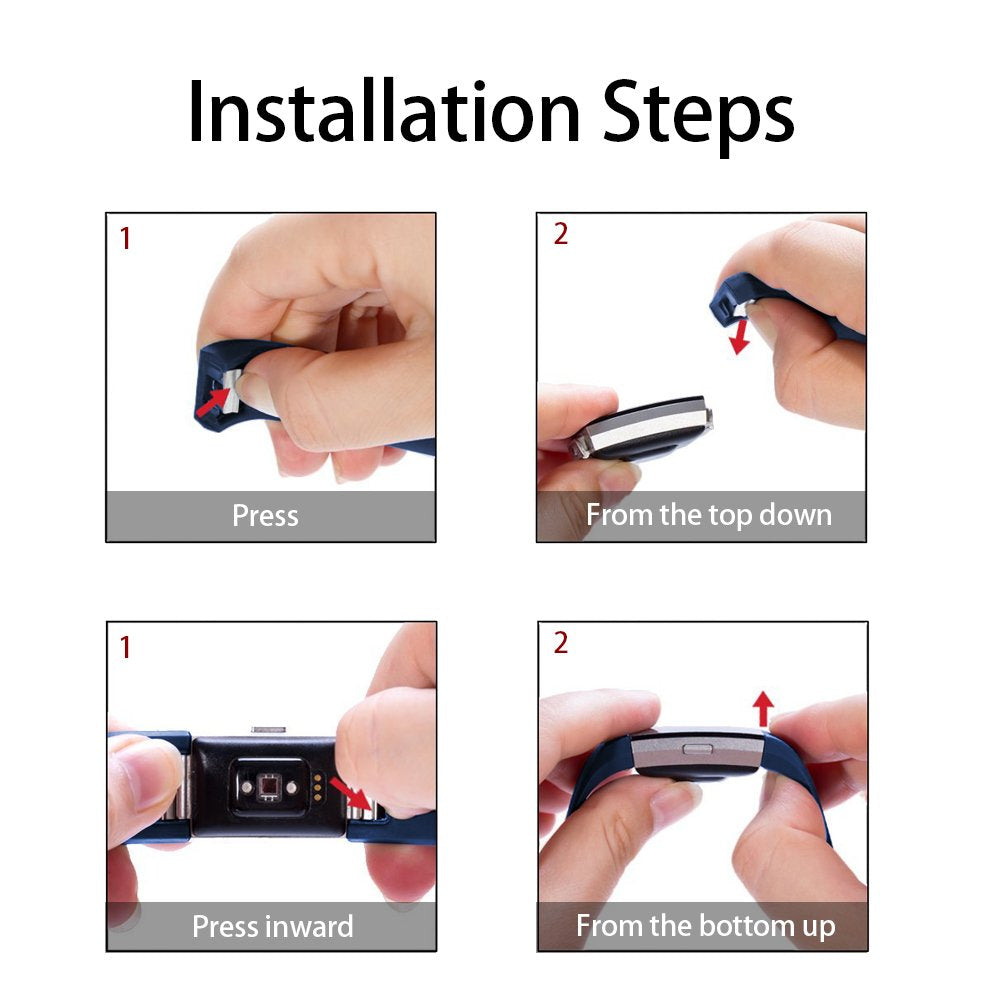 Installation Steps

1

Press

2

From the top down

1

Press inward

2

From the bottom up