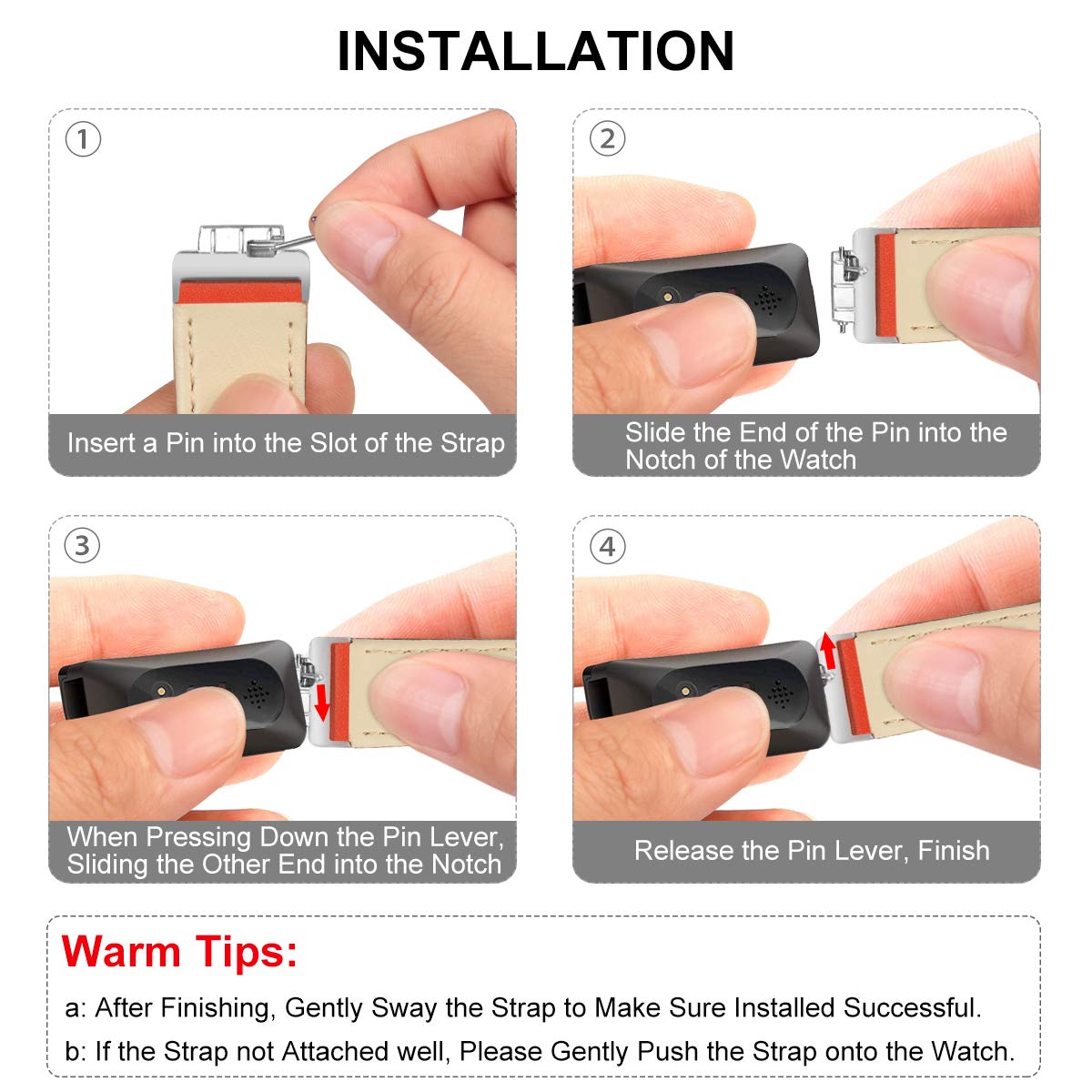 INSTALLATION

①
Insert a Pin into the Slot of the Strap

②
Slide the End of the Pin into the Notch of the Watch

③
When Pressing Down the Pin Lever, Sliding the Other End into the Notch

④
Release the Pin Lever, Finish

Warm Tips:

a: After Finishing, Gently Sway the Strap to Make Sure Installed Successful.

b: If the Strap not Attached well, Please Gently Push the Strap onto the Watch.