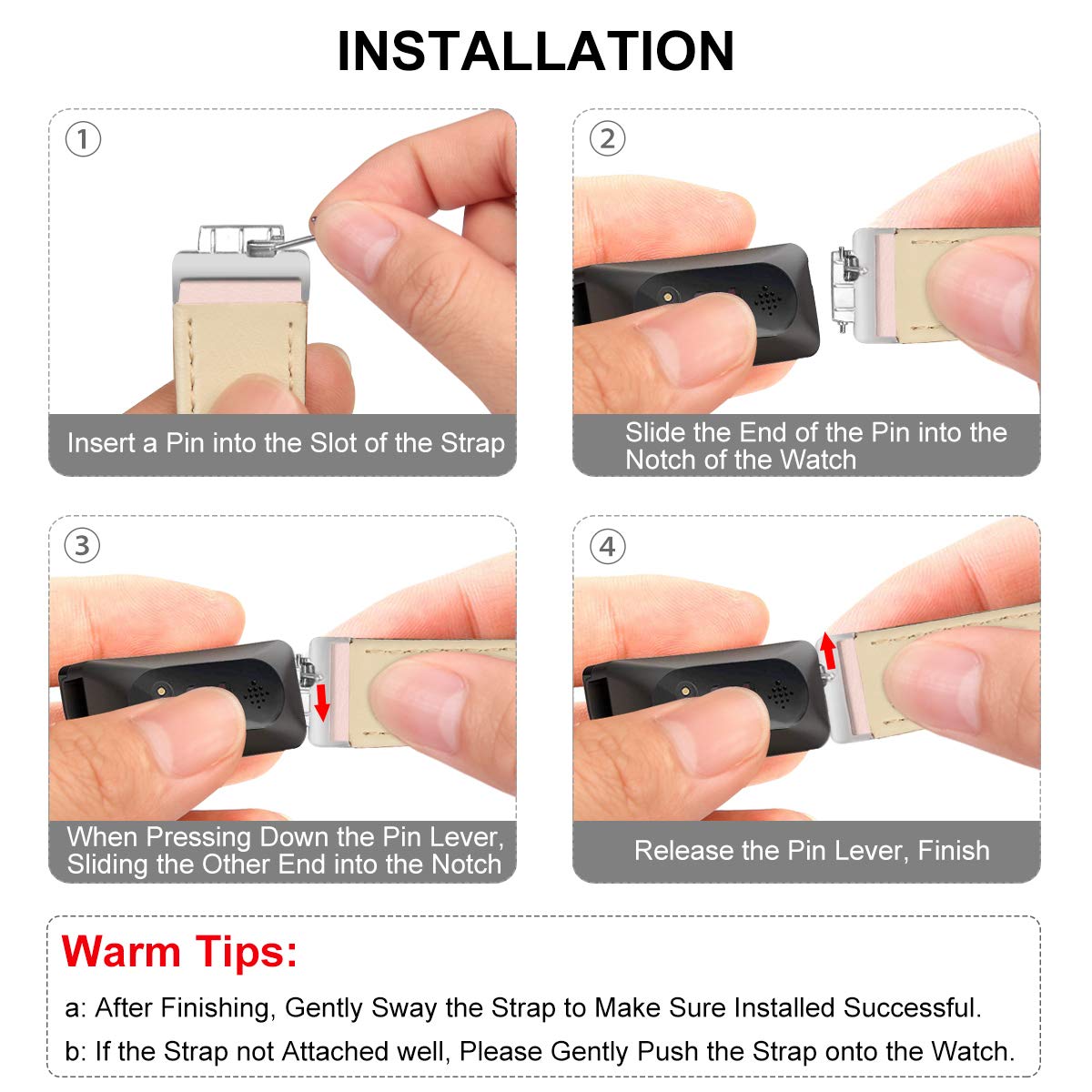 INSTALLATION

①

Insert a Pin into the Slot of the Strap

②

Slide the End of the Pin into the Notch of the Watch

③

When Pressing Down the Pin Lever, Sliding the Other End into the Notch

④

Release the Pin Lever, Finish

Warm Tips:

a: After Finishing, Gently Sway the Strap to Make Sure Installed Successful.

b: If the Strap not Attached well, Please Gently Push the Strap onto the Watch.