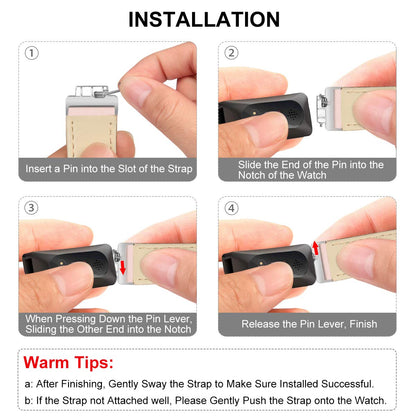 INSTALLATION

①
Insert a Pin into the Slot of the Strap

②
Slide the End of the Pin into the Notch of the Watch

③
When Pressing Down the Pin Lever, Sliding the Other End into the Notch

④
Release the Pin Lever, Finish

Warm Tips:

a: After Finishing, Gently Sway the Strap to Make Sure Installed Successful.

b: If the Strap not Attached well, Please Gently Push the Strap onto the Watch.