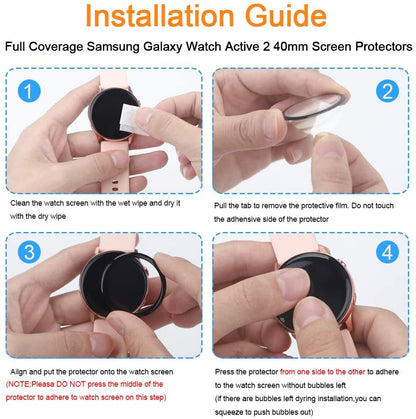 Installation Guide

Full Coverage Samsung Galaxy Watch Active 2 40mm Screen Protectors

1

Clean the watch screen with the wet wipe and dry it with the dry wipe

2

Pull the tab to remove the protective film. Do not touch the adhensive side of the protector

3

Align and put the protector onto the watch screen (NOTE;Pleasa DO NOT press the middle of the protector to adhere to watch screen on this step)

4

Press the protector from one side to the other to adhere to the watch screen without bubbles left (if there are bubbles left dyring installation,you can squeeze to push bubbles out)