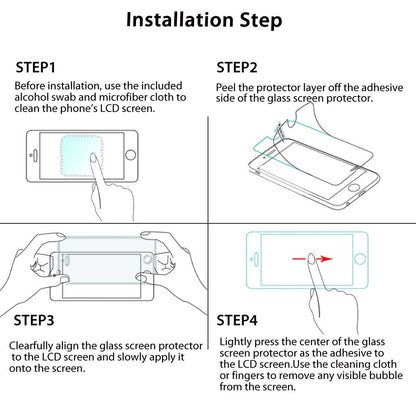 Installation Step

STEP1

Before installation, use the included alcohol swab and microfiber cloth to clean the phone's LCD screen.

STEP2

Peel the protector layer off the adhesive side of the glass screen protector.

STEP3

Clearfully align the glass screen protector to the LCD screen and slowly apply it onto the screen.

STEP4

Lightly press the center of the glass screen protector as the adhesive to the LCD screen.Use the cleaning cloth or fingers to remove any visible bubble from the screen.