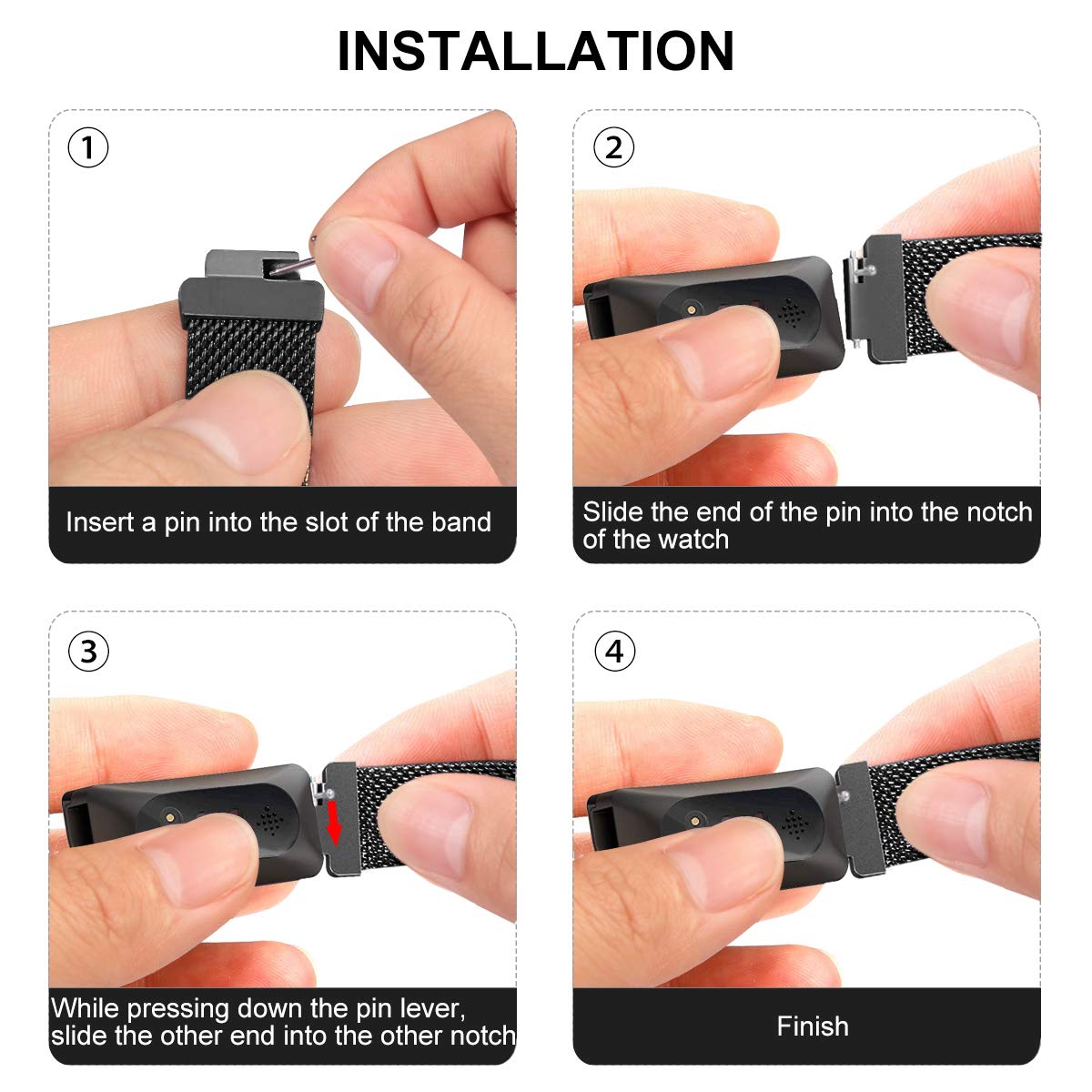 INSTALLATION

①

Insert a pin into the slot of the band

②

Slide the end of the pin into the notch of the watch

③

While pressing down the pin lever, slide the other end into the other notch

④

Finish