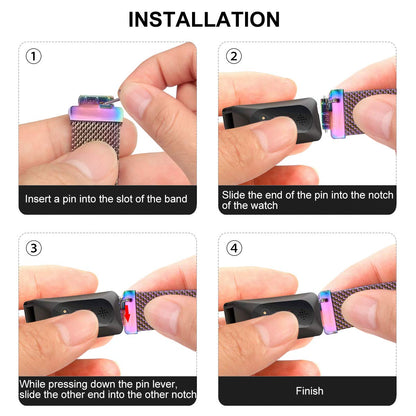 INSTALLATION

①

Insert a pin into the slot of the band

②

Slide the end of the pin into the notch of the watch

③

While pressing down the pin lever, slide the other end into the other notch

④

Finish