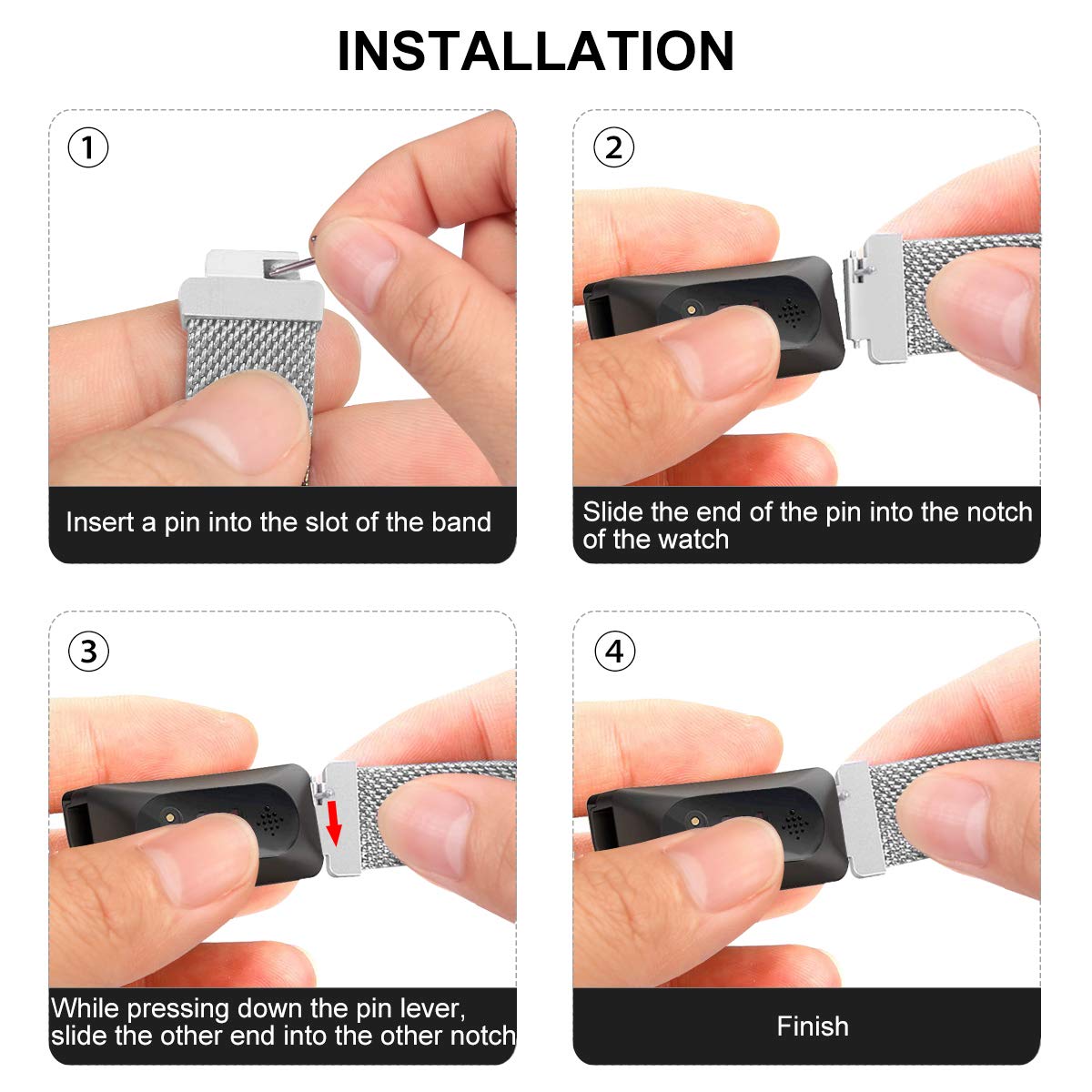 INSTALLATION

①

Insert a pin into the slot of the band

②

Slide the end of the pin into the notch of the watch

③

While pressing down the pin lever, slide the other end into the other notch

④

Finish